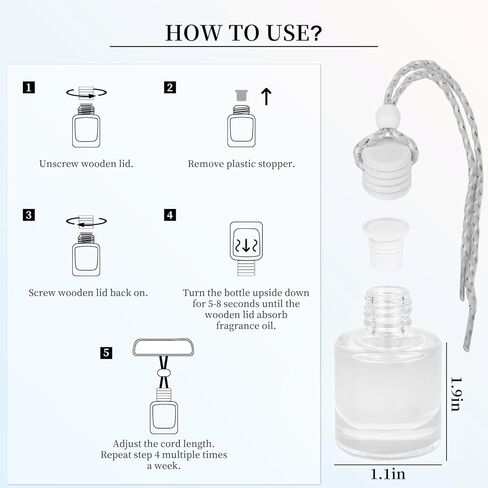 HOW TO USE?

1

Unscrew wooden lid.

2

Remove plastic stopper.

3

Screw wooden lid back on.

4

Turn the bottle upside down for 5-8 seconds until the wooden lid absorb fragrance oil.

5

Adjust the cord length. Repeat step 4 multiple times a week.

1.9in

1.1in