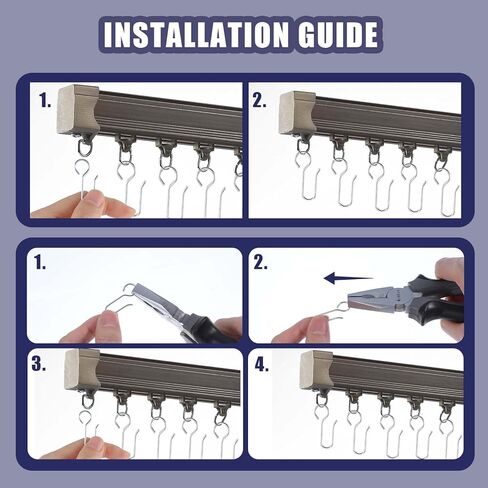 INSTALLATION GUIDE

1.

2.

1.

2.

3.

4.