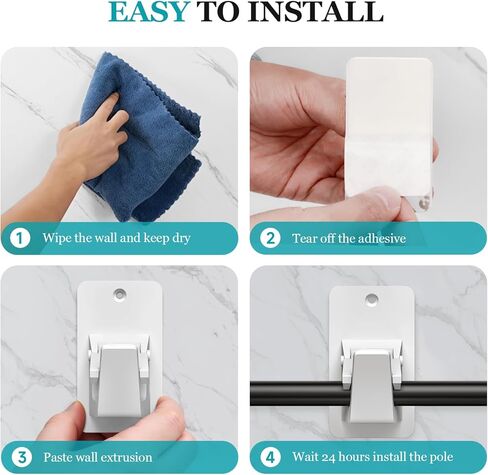 EASY TO INSTALL

1 Wipe the wall and keep dry

2 Tear off the adhesive

3 Paste wall extrusion

4 Wait 24 hours install the pole