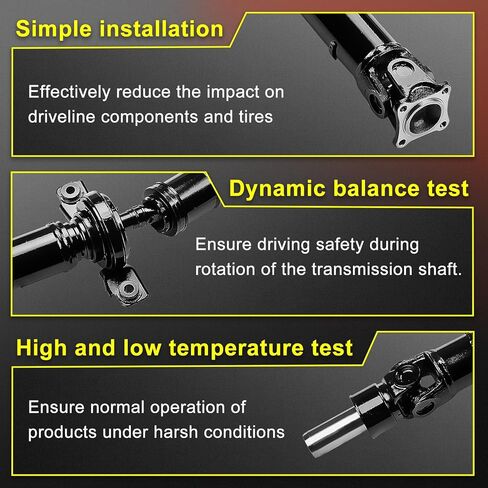 Simple installation

Effectively reduce the impact on driveline components and tires

Dynamic balance test

Ensure driving safety during rotation of the transmission shaft.

High and low temperature test

Ensure normal operation of products under harsh conditions