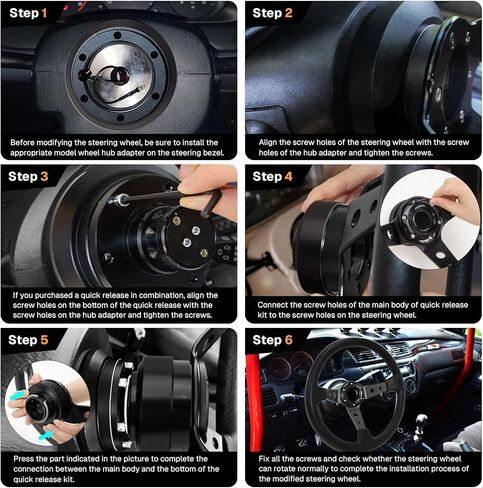 Step 1

Before modifying the steering wheel, be sure to install the appropriate model wheel hub adapter on the steering bezel.

Step 2

Align the screw holes of the steering wheel with the screw holes of the hub adapter and tighten the screws.

Step 3

If you purchased a quick release in combination, align the screw holes on the bottom of the quick release with the screw holes on the hub adapter and tighten the screws.

Step 4

Connect the screw holes of the main body of quick release kit to the screw holes on the steering wheel.

Step 5

Press the part indicated in the picture to complete the connection between the main body and the bottom of the quick release kit.

Step 6

Fix all the screws and check whether the steering wheel can rotate normally to complete the installation process of the modified steering wheel.