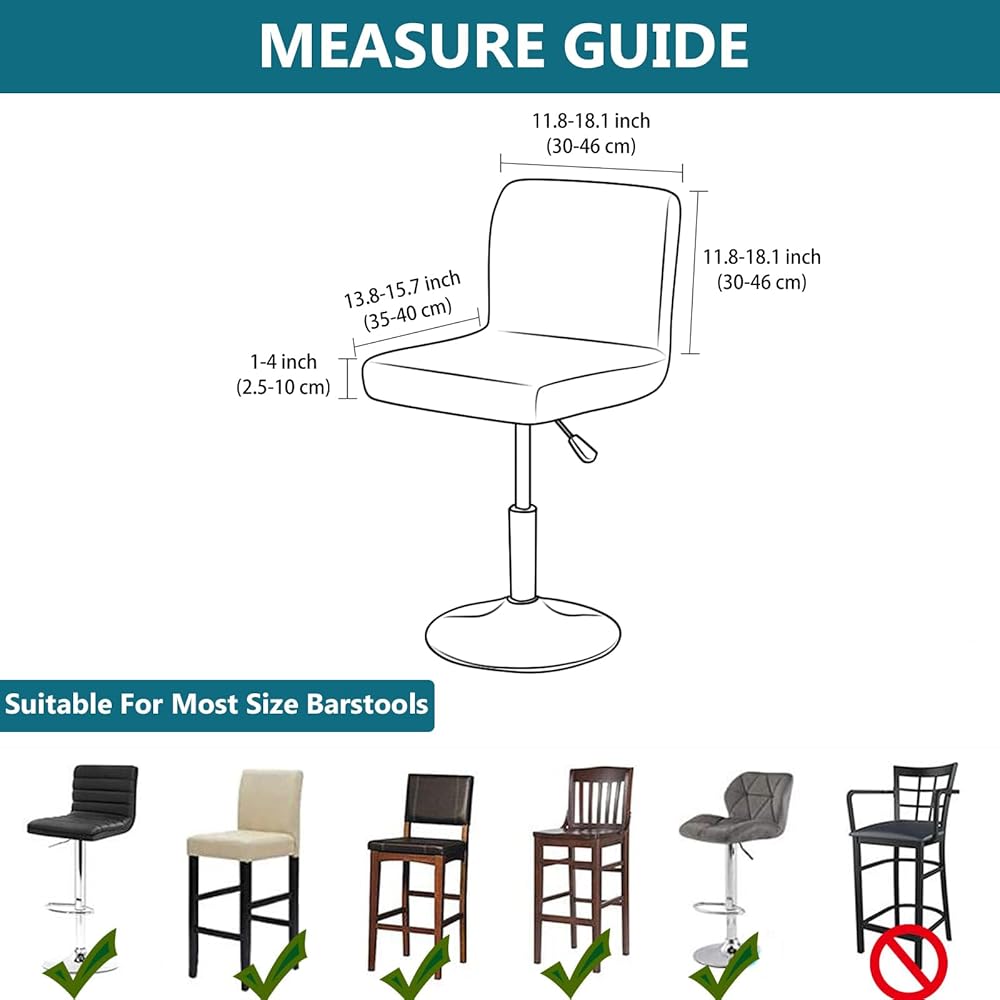 MEASURE GUIDE

11.8-18.1 inch
(30-46 cm)

11.8-18.1 inch
(30-46 cm)

13.8-15.7 inch
(35-40 cm)

1-4 inch
(2.5-10 cm)

Suitable For Most Size Barstools