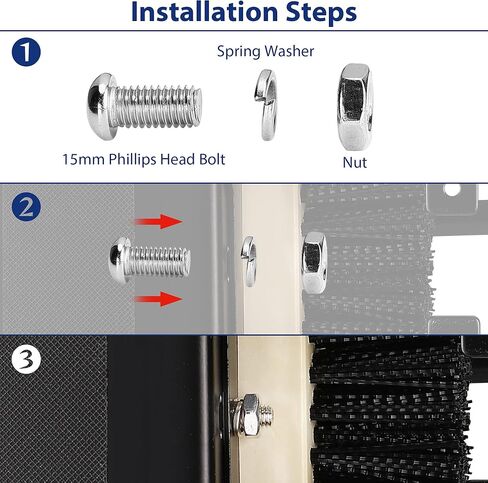 Installation Steps

1

Spring Washer

15mm Phillips Head Bolt

Nut

2

3