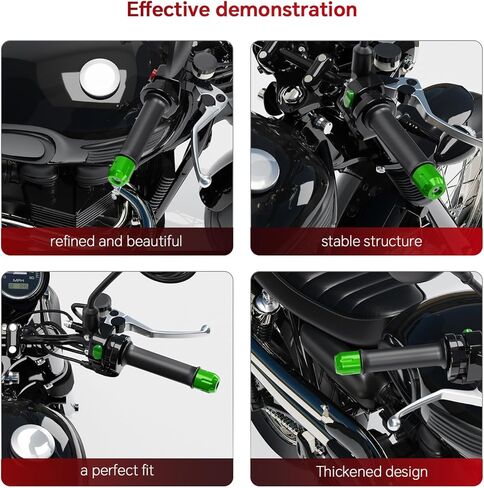 Effective demonstration

refined and beautiful

stable structure

MPH

a perfect fit

Thickened design