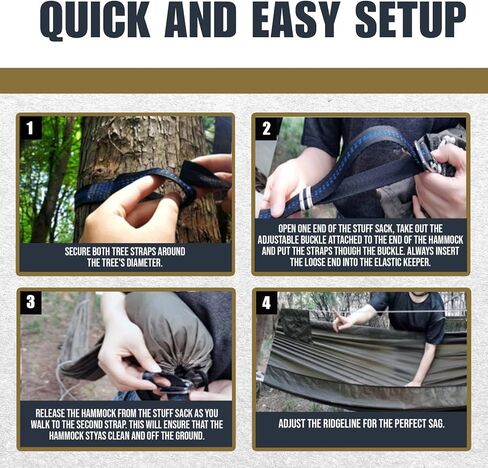 QUICK AND EASY SETUP

1

SECURE BOTH TREE STRAPS AROUND THE TREE'S DIAMETER.

2

OPEN ONE END OF THE STUFF SACK, TAKE OUT THE ADJUSTABLE BUCKLE ATTACHED TO THE END OF THE HAMMOCK AND PUT THE STRAPS THOUGH THE BUCKLE. ALWAYS INSERT THE LOOSE END INTO THE ELASTIC KEEPER.

3

RELEASE THE HAMMOCK FROM THE STUFF SACK AS YOU WALK TO THE SECOND STRAP. THIS WILL ENSURE THAT THE HAMMOCK STYAS CLEAN AND OFF THE GROUND.

4

ADJUST THE RIDGELINE FOR THE PERFECT SAG.