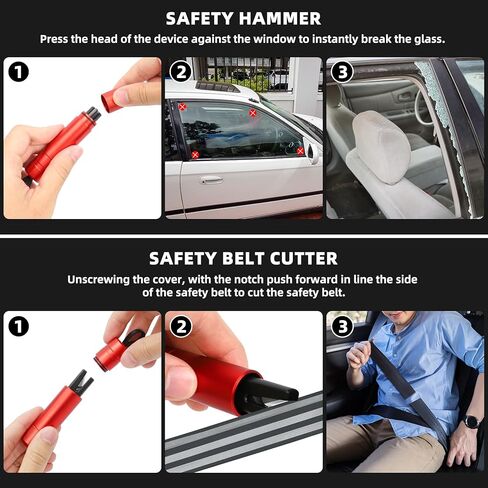 SAFETY HAMMER

Press the head of the device against the window to instantly break the glass.

1

2

3

SAFETY BELT CUTTER

Unscrewing the cover, with the notch push forward in line the side of the safety belt to cut the safety belt.

1

2

3