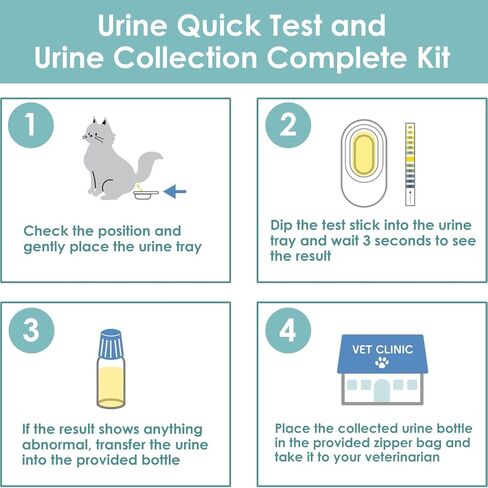 Urine Quick Test and Urine Collection Complete Kit

1

Check the position and gently place the urine tray

2

Dip the test stick into the urine tray and wait 3 seconds to see the result

3

If the result shows anything abnormal, transfer the urine into the provided bottle

4

VET CLINIC

Place the collected urine bottle in the provided zipper bag and take it to your veterinarian