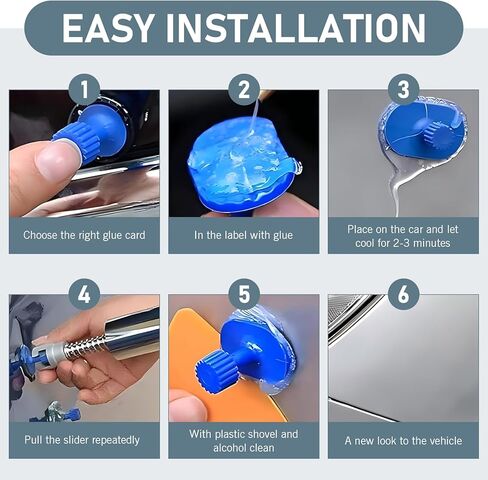 EASY INSTALLATION

1

Choose the right glue card

2

In the label with glue

3

Place on the car and let cool for 2-3 minutes

4

Pull the slider repeatedly

5

With plastic shovel and alcohol clean

6

A new look to the vehicle