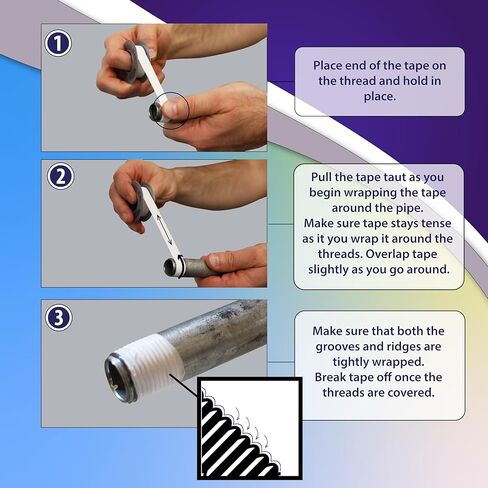 1

Place end of the tape on the thread and hold in place.

2

Pull the tape taut as you begin wrapping the tape around the pipe.
Make sure tape stays tense as it you wrap it around the threads. Overlap tape slightly as you go around.

3

Make sure that both the grooves and ridges are tightly wrapped.
Break tape off once the threads are covered.