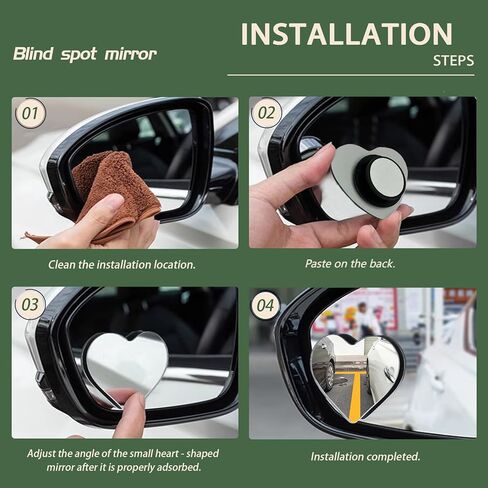 Blind spot mirror

INSTALLATION
STEPS

01

Clean the installation location.

02

Paste on the back.

03

Adjust the angle of the small heart - shaped mirror after it is properly adsorbed.

04

Installation completed.