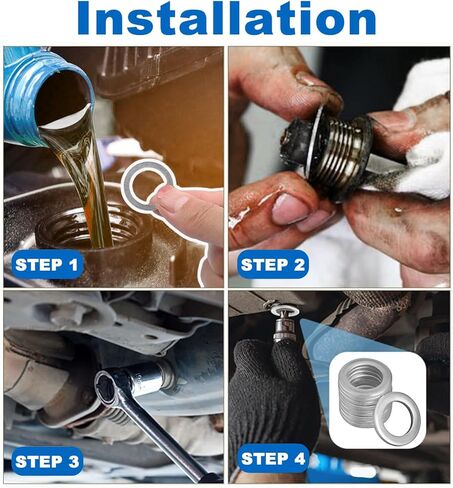 Installation

STEP 1

STEP 2

STEP 3

STEP 4