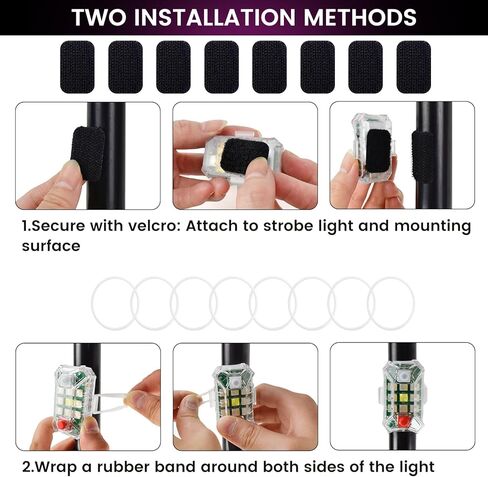 TWO INSTALLATION METHODS

1.Secure with velcro: Attach to strobe light and mounting surface

2.Wrap a rubber band around both sides of the light