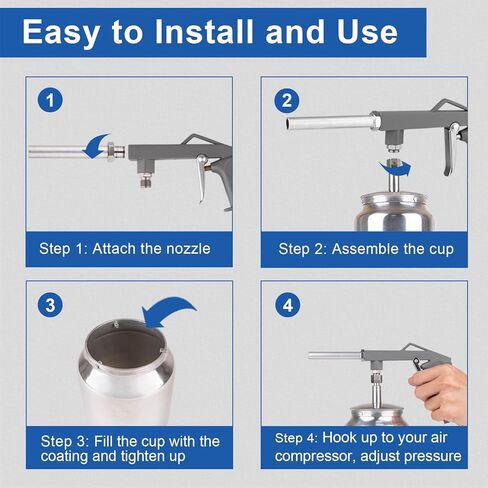 Easy to Install and Use

1

Step 1: Attach the nozzle

2

Step 2: Assemble the cup

3

Step 3: Fill the cup with the coating and tighten up

4

Step 4: Hook up to your air compressor, adjust pressure