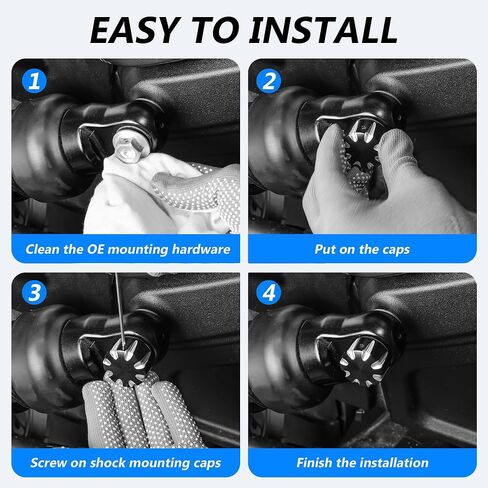 EASY TO INSTALL

1

Clean the OE mounting hardware

2

Put on the caps

3

Screw on shock mounting caps

4

Finish the installation