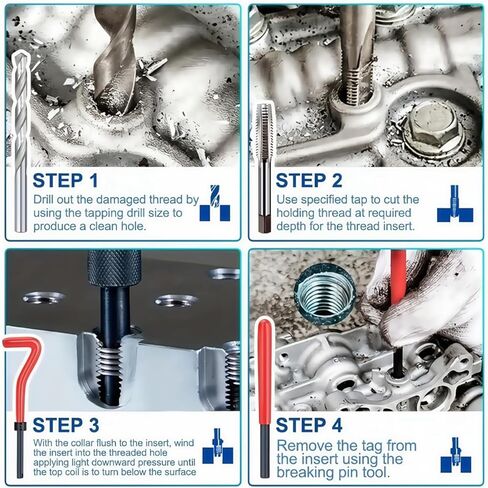 STEP 1
Drill out the damaged thread by using the tapping drill size to produce a clean hole.

STEP 2
Use specified tap to cut the holding thread at required depth for the thread insert.

STEP 3
With the collar flush to the insert, wind the insert into the threaded hole applying light downward pressure until the top coil is to turn below the surface

STEP 4
Remove the tag from the insert using the breaking pin tool.