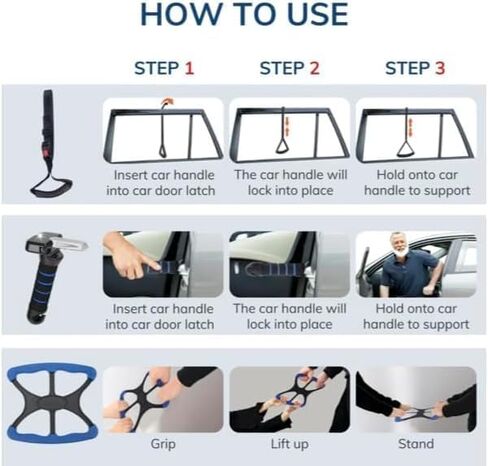 HOW TO USE

STEP 1

STEP 2

STEP 3

Insert car handle into car door latch

The car handle will lock into place

Hold onto car handle to support

Insert car handle into car door latch

The car handle will lock into place

Hold onto car handle to support

Grip

Lift up

Stand