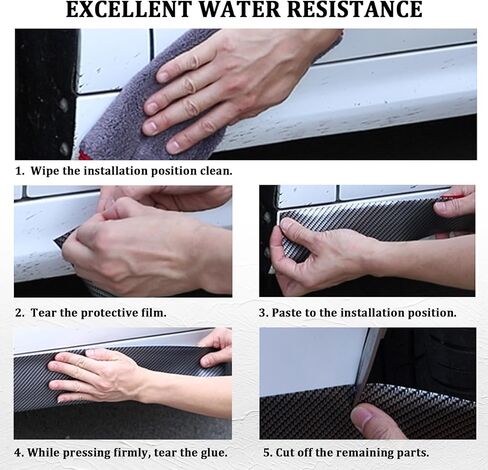 EXCELLENT WATER RESISTANCE

1. Wipe the installation position clean.

2. Tear the protective film.

3. Paste to the installation position.

4. While pressing firmly, tear the glue.

5. Cut off the remaining parts.