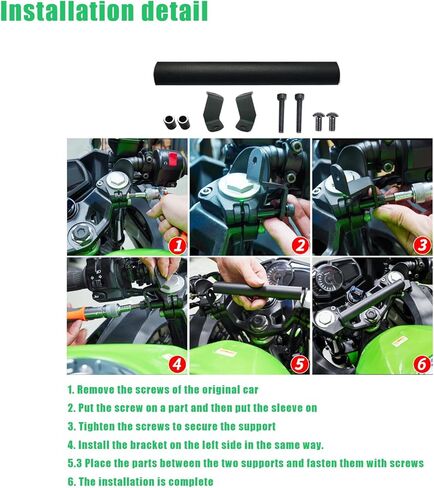 Installation detail

1

2

3

4

5

6

1. Remove the screws of the original car

2. Put the screw on a part and then put the sleeve on

3. Tighten the screws to secure the support

4. Install the bracket on the left side in the same way.

5.3 Place the parts between the two supports and fasten them with screws

6. The installation is complete