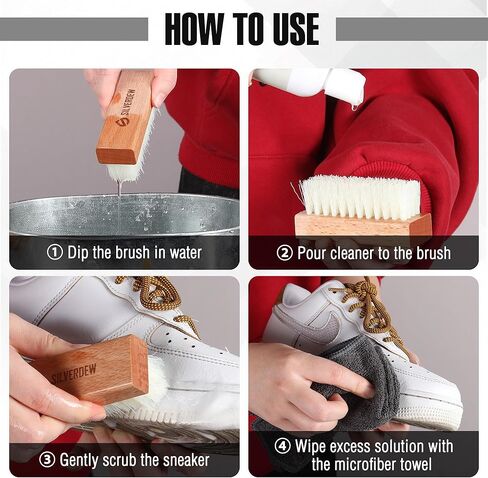 HOW TO USE

SILVERDEW

① Dip the brush in water

② Pour cleaner to the brush

SILVERDEW

③ Gently scrub the sneaker

④ Wipe excess solution with the microfiber towel