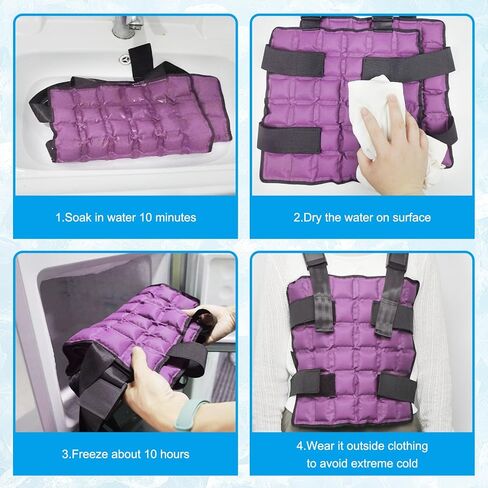 1.Soak in water 10 minutes

2.Dry the water on surface

3.Freeze about 10 hours

4.Wear it outside clothing to avoid extreme cold