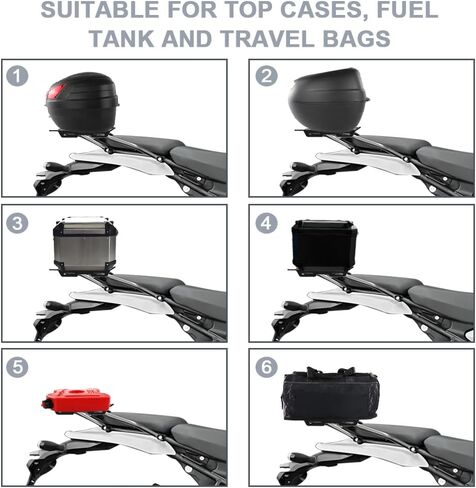 SUITABLE FOR TOP CASES, FUEL TANK AND TRAVEL BAGS

1

2

3

4

5

6