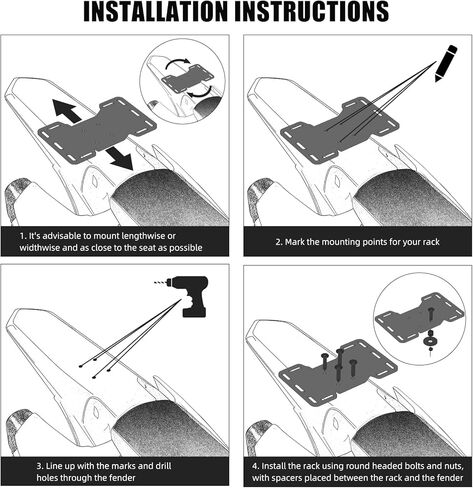 INSTALLATION INSTRUCTIONS

1. It's advisable to mount lengthwise or widthwise and as close to the seat as possible

2. Mark the mounting points for your rack

3. Line up with the marks and drill holes through the fender

4. Install the rack using round headed bolts and nuts, with spacers placed between the rack and the fender