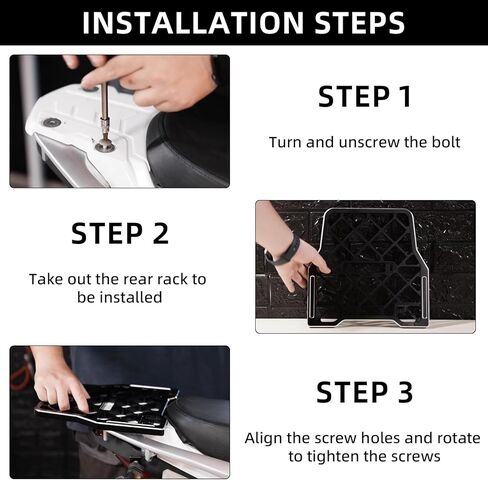 INSTALLATION STEPS

STEP 1

Turn and unscrew the bolt

STEP 2

Take out the rear rack to be installed

STEP 3

Align the screw holes and rotate to tighten the screws