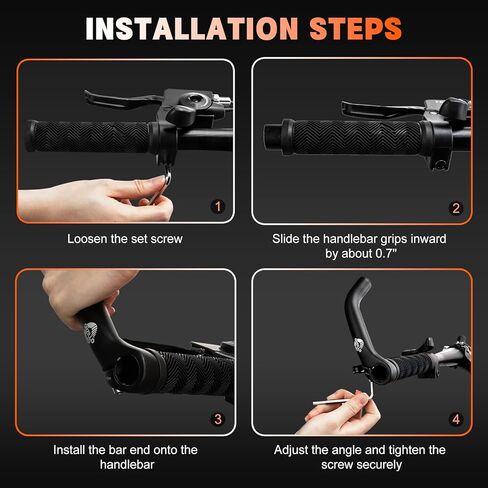 INSTALLATION STEPS

1

Loosen the set screw

2

Slide the handlebar grips inward by about 0.7"

3

Install the bar end onto the handlebar

4

Adjust the angle and tighten the screw securely