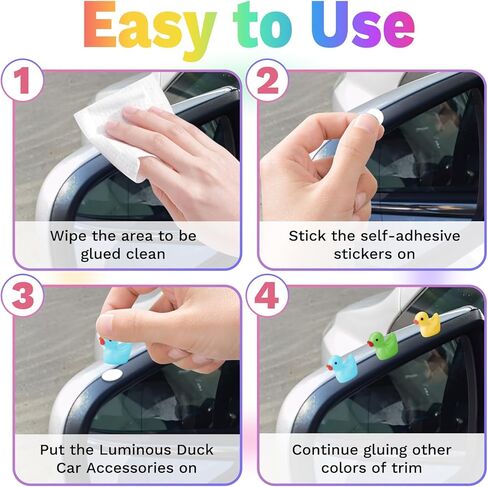 Easy to Use

1

Wipe the area to be glued clean

2

Stick the self-adhesive stickers on

3

Put the Luminous Duck Car Accessories on

4

Continue gluing other colors of trim