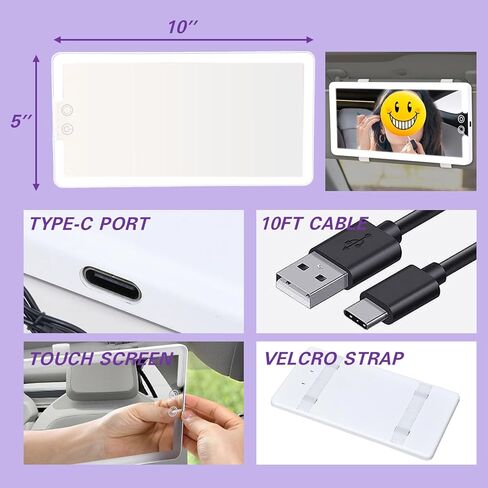 10''

5''

TYPE-C PORT

10FT CABLE

TOUCH SCREEN

VELCRO STRAP