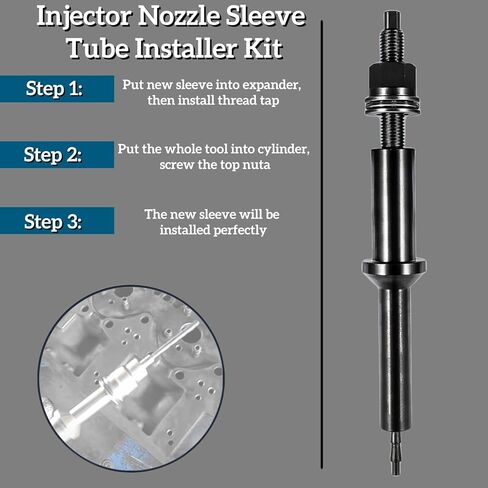 Injector Nozzle Sleeve Tube Installer Kit

Step 1:

Put new sleeve into expander, then install thread tap

Step 2:

Put the whole tool into cylinder, screw the top nuta

Step 3:

The new sleeve will be installed perfectly