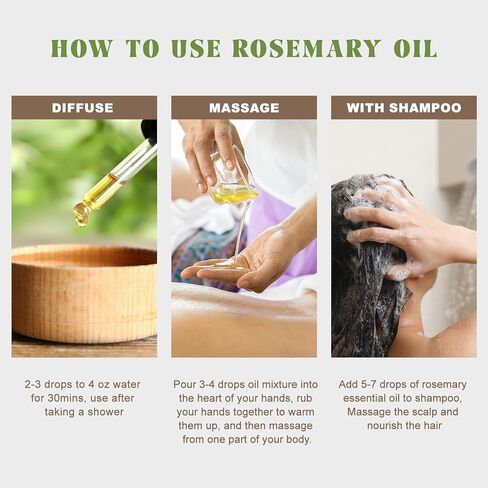 HOW TO USE ROSEMARY OIL

DIFFUSE

2-3 drops to 4 oz water for 30mins, use after taking a shower

MASSAGE

Pour 3-4 drops oil mixture into the heart of your hands, rub your hands together to warm them up, and then massage from one part of your body.

WITH SHAMPOO

Add 5-7 drops of rosemary essential oil to shampoo, Massage the scalp and nourish the hair