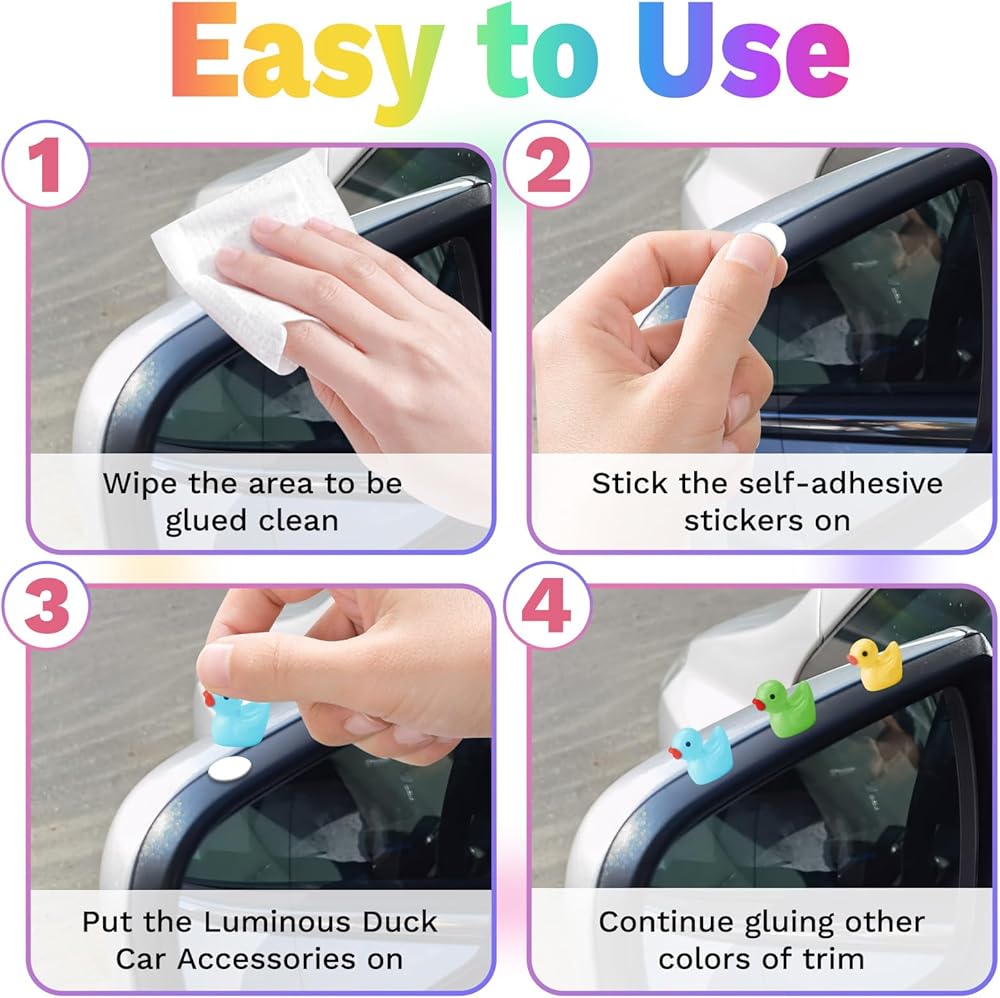 Easy to Use

1

Wipe the area to be glued clean

2

Stick the self-adhesive stickers on

3

Put the Luminous Duck Car Accessories on

4

Continue gluing other colors of trim