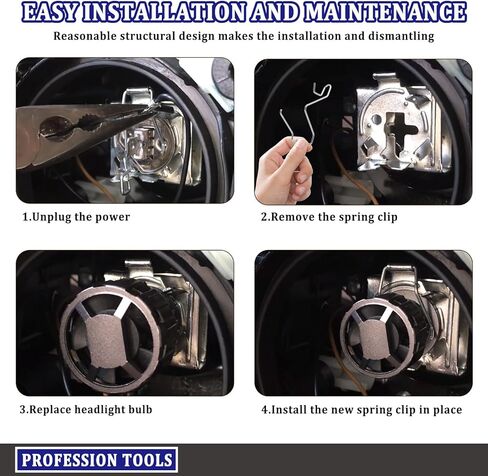 EASY INSTALLATION AND MAINTENANCE

Reasonable structural design makes the installation and dismantling

1.Unplug the power

2.Remove the spring clip

3.Replace headlight bulb

4.Install the new spring clip in place

PROFESSION TOOLS