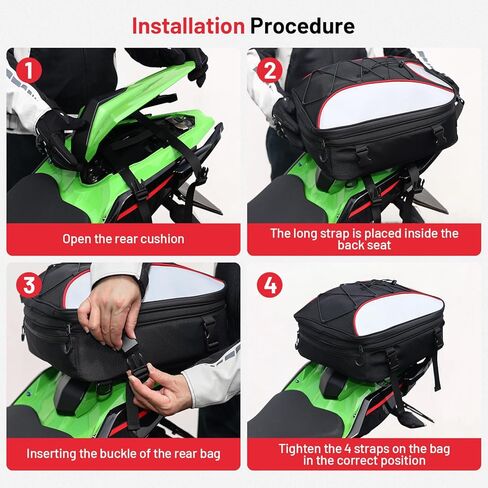 Installation Procedure

1

Open the rear cushion

2

The long strap is placed inside the back seat

3

Inserting the buckle of the rear bag

4

Tighten the 4 straps on the bag in the correct position