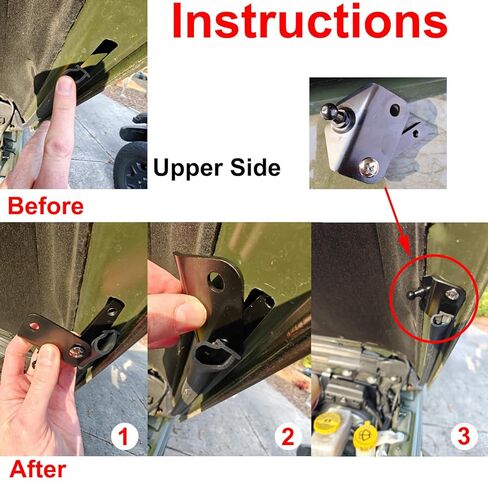 Instructions

Upper Side

Before

1

2

3

After