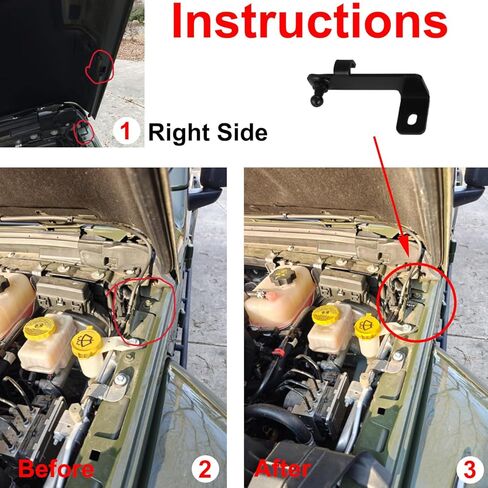 Instructions

1 Right Side

Before 2

After 3