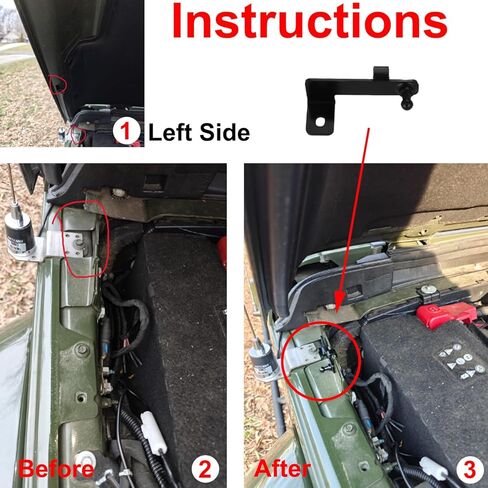 Instructions

1 Left Side

Before 2

After 3