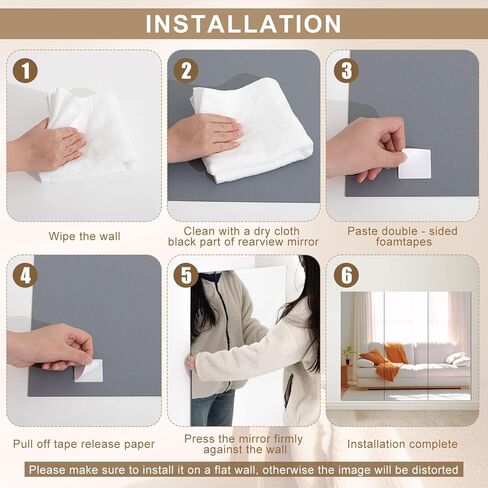 INSTALLATION

1

Wipe the wall

2

Clean with a dry cloth black part of rearview mirror

3

Paste double - sided foamtapes

4

Pull off tape release paper

5

Press the mirror firmly against the wall

6

Installation complete

Please make sure to install it on a flat wall, otherwise the image will be distorted