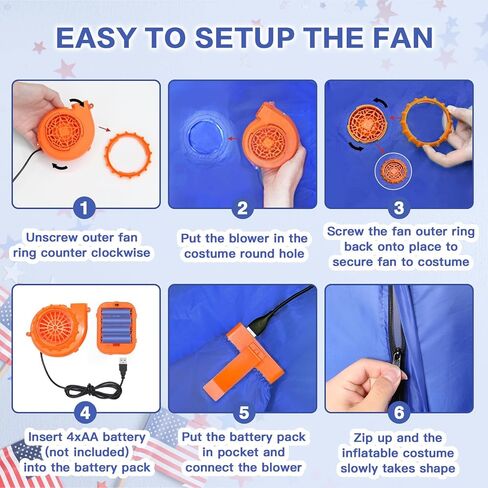 EASY TO SETUP THE FAN

1
Unscrew outer fan ring counter clockwise

2
Put the blower in the costume round hole

3
Screw the fan outer ring back onto place to secure fan to costume

4
Insert 4xAA battery (not included) into the battery pack

5
Put the battery pack in pocket and connect the blower

6
Zip up and the inflatable costume slowly takes shape