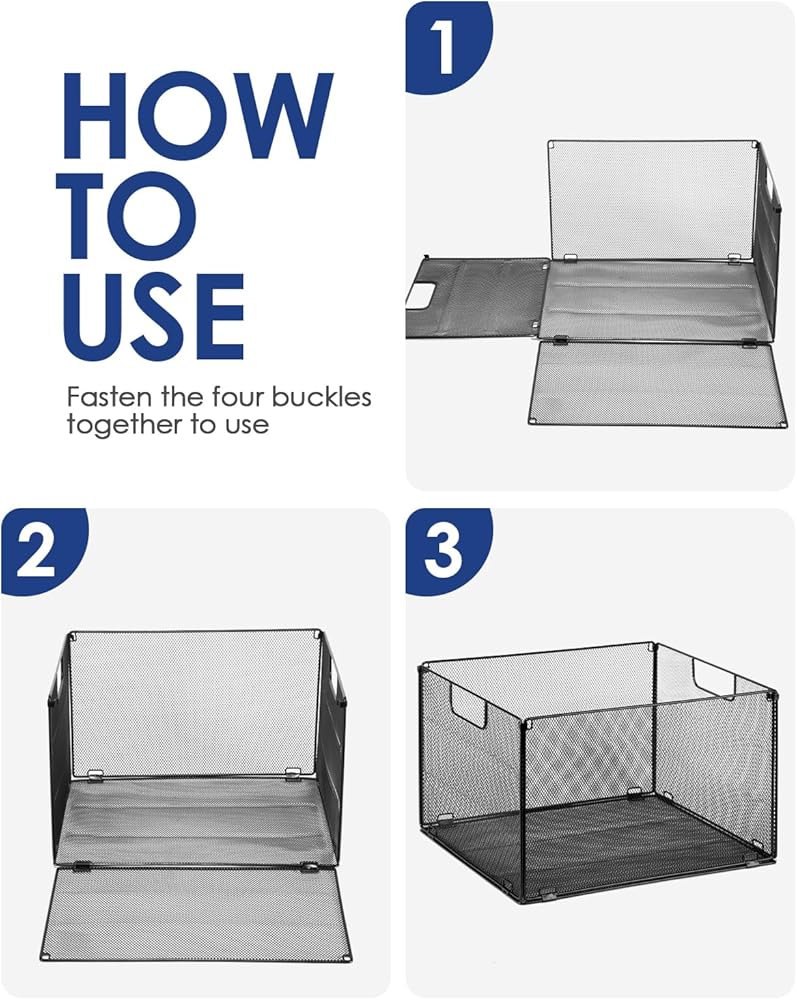 HOW TO USE

Fasten the four buckles together to use

1

2

3