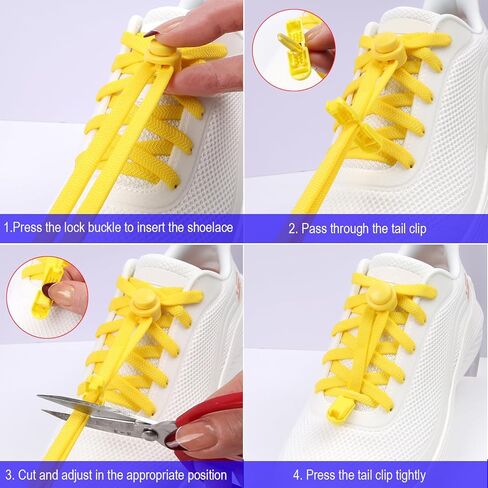 1.Press the lock buckle to insert the shoelace

2. Pass through the tail clip

3. Cut and adjust in the appropriate position

4. Press the tail clip tightly