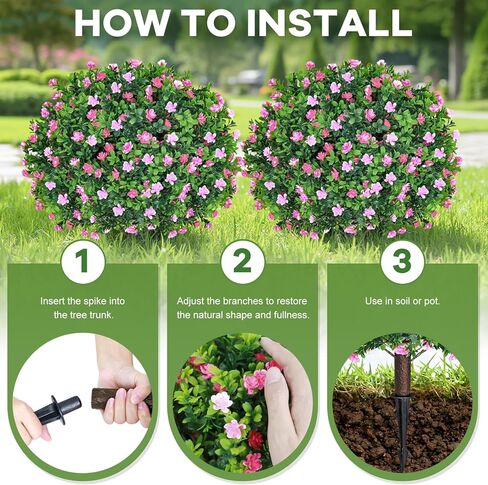 HOW TO INSTALL

1

Insert the spike into the tree trunk.

2

Adjust the branches to restore the natural shape and fullness.

3

Use in soil or pot.