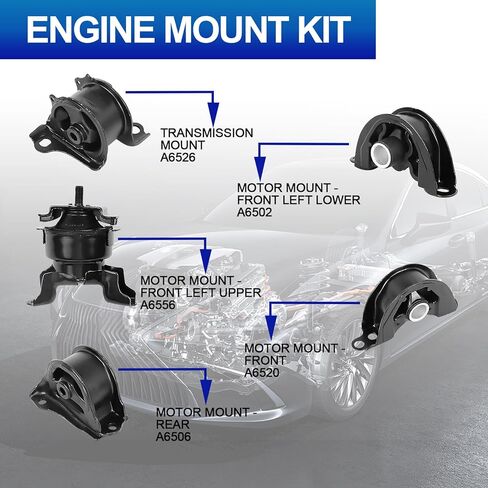 ENGINE MOUNT KIT

TRANSMISSION MOUNT A6526

MOTOR MOUNT - FRONT LEFT LOWER A6502

MOTOR MOUNT - FRONT LEFT UPPER A6556

MOTOR MOUNT - FRONT A6520

MOTOR MOUNT - REAR A6506