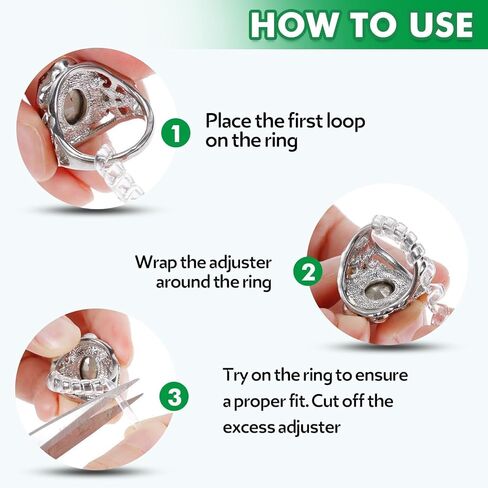 HOW TO USE

1

Place the first loop on the ring

Wrap the adjuster around the ring

2

3

Try on the ring to ensure a proper fit. Cut off the excess adjuster