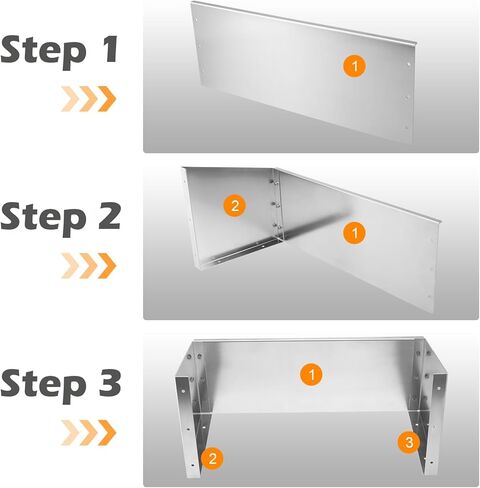 Step 1

1

Step 2

2

1

Step 3

1

2

3