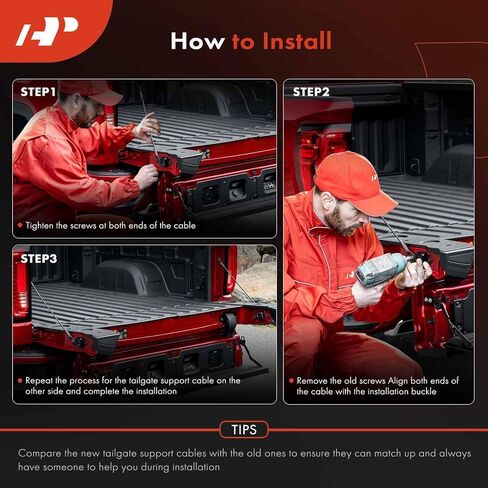 How to Install

STEP1

• Tighten the screws at both ends of the cable

STEP2

• Remove the old screws Align both ends of the cable with the installation buckle

STEP3

• Repeat the process for the tailgate support cable on the other side and complete the installation

TIPS

Compare the new tailgate support cables with the old ones to ensure they can match up and always have someone to help you during installation