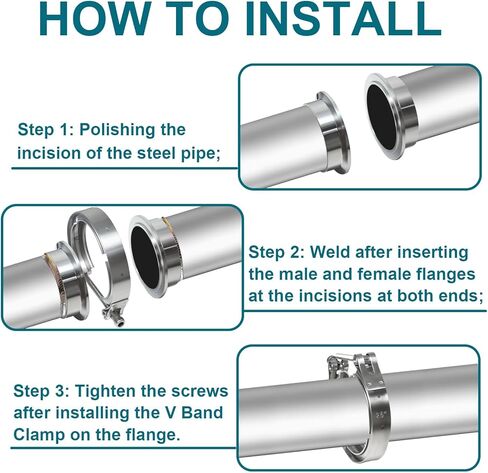 HOW TO INSTALL

Step 1: Polishing the incision of the steel pipe;

Step 2: Weld after inserting the male and female flanges at the incisions at both ends;

Step 3: Tighten the screws after installing the V Band Clamp on the flange.

2.5"