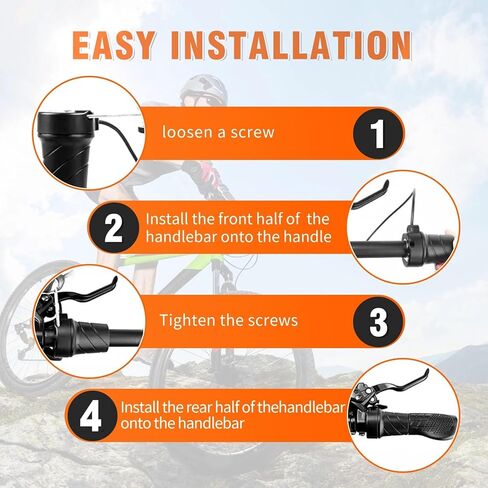 EASY INSTALLATION

loosen a screw

1

2

Install the front half of the handlebar onto the handle

Tighten the screws

3

4

Install the rear half of thehandlebar onto the handlebar