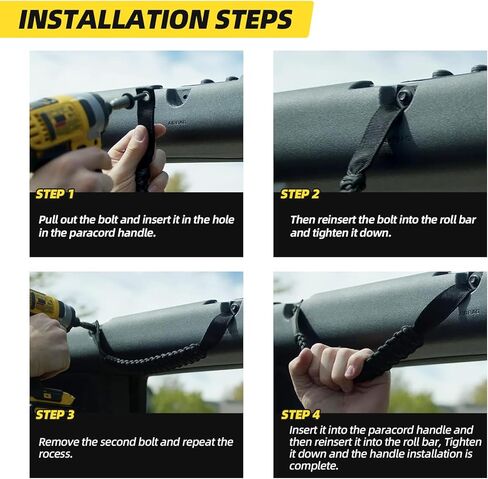 INSTALLATION STEPS

STEP 1

Pull out the bolt and insert it in the hole in the paracord handle.

STEP 2

Then reinsert the bolt into the roll bar and tighten it down.

STEP 3

Remove the second bolt and repeat the rocess.

STEP 4

Insert it into the paracord handle and then reinsert it into the roll bar, Tighten it down and the handle installation is complete.